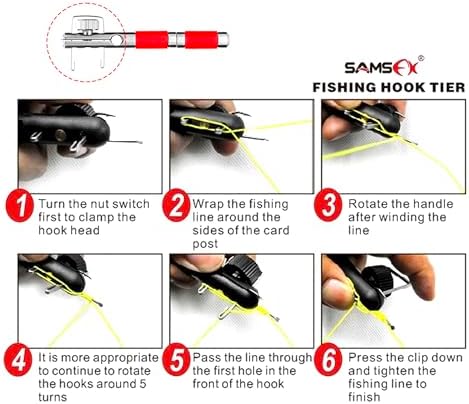 SAMSFX®

FISHING HOOK TIER

1 Turn the nut switch first to clamp the hook head

2 Wrap the fishing line around the sides of the card post

3 Rotate the handle after winding the line

4 It is more appropriate to continue to rotate the hooks around 5 turns

5 Pass the line through the first hole in the front of the hook

6 Press the clip down and tighten the fishing line to finish