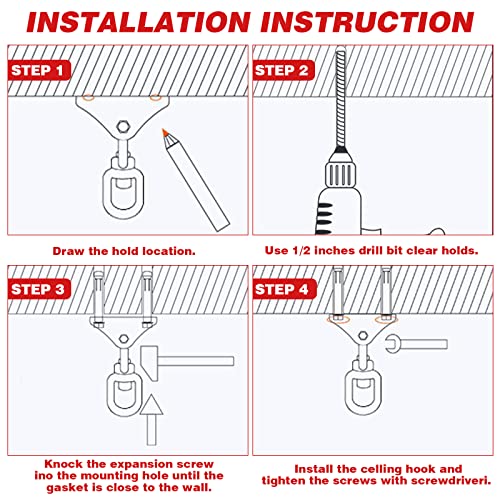 INSTALLATION INSTRUCTION

STEP 1

Draw the hold location.

STEP 2

Use 1/2 inches drill bit clear holds.

STEP 3

Knock the expansion screw ino the mounting hole until the gasket is close to the wall.

STEP 4

Install the celling hook and tighten the screws with screwdriveri.