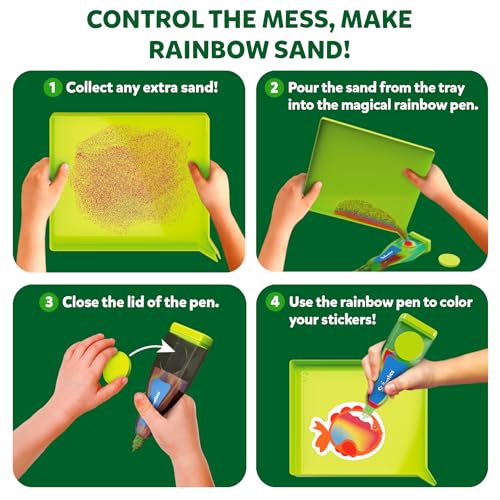 CONTROL THE MESS, MAKE RAINBOW SAND!

1 Collect any extra sand!

2 Pour the sand from the tray into the magical rainbow pen.

3 Close the lid of the pen.

4 Use the rainbow pen to color your stickers!