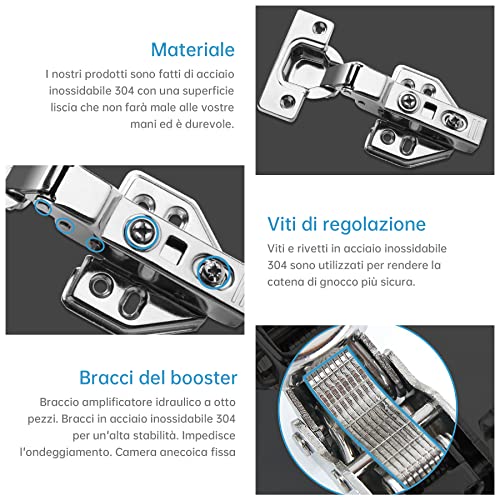 Materiale

I nostri prodotti sono fatti di acciaio inossidabile 304 con una superficie liscia che non farà male alle vostre mani ed è durevole.

Viti di regolazione

Viti e rivetti in acciaio inossidabile 304 sono utilizzati per rendere la catena di gnocco più sicura.

Bracci del booster

Braccio amplificatore idraulico a otto pezzi. Bracci in acciaio inossidabile 304 per un'alta stabilità. Impedisce l'ondeggiamento. Camera anecoica fissa