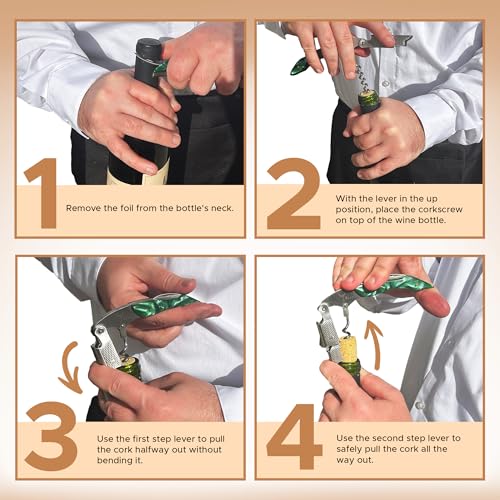 1
Remove the foil from the bottle's neck.

2
With the lever in the up position, place the corkscrew on top of the wine bottle.

3
Use the first step lever to pull the cork halfway out without bending it.

4
Use the second step lever to safely pull the cork all the way out.