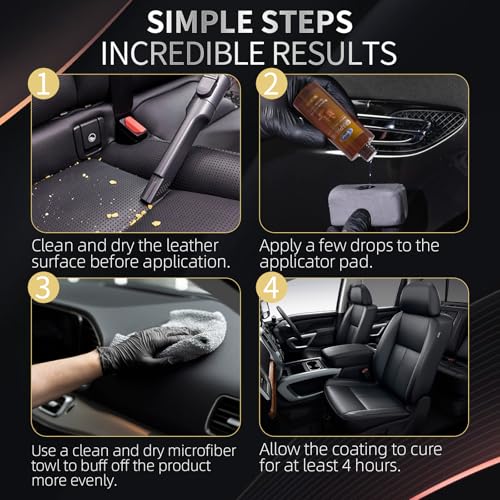 SIMPLE STEPS
INCREDIBLE RESULTS

1

Clean and dry the leather surface before application.

2

Apply a few drops to the applicator pad.

3

Use a clean and dry microfiber towl to buff off the product more evenly.

4

Allow the coating to cure for at least 4 hours.