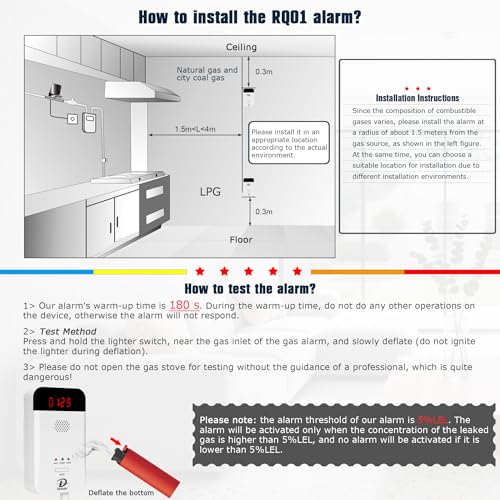 How to install the RQ01 alarm?

Ceiling

Natural gas and city coal gas

0.3m

1.5m<L<4m

Please install it in an appropriate location according to the actual environment.

LPG

0.3m

Floor

Installation Instructions

Since the composition of combustible gases varies, please install the alarm at a radius of about 1.5 meters from the gas source, as shown in the left figure. At the same time, you can choose a suitable location for installation due to different installation environments.

How to test the alarm?

1> Our alarm's warm-up time is 180 s. During the warm-up time, do not do any other operations on the device, otherwise the alarm will not respond.

2> Test Method
Press and hold the lighter switch, near the gas inlet of the gas alarm, and slowly deflate (do not ignite the lighter during deflation).

3> Please do not open the gas stove for testing without the guidance of a professional, which is quite dangerous!

0129

Deflate the bottom

Please note: the alarm threshold of our alarm is 5%LEL. The alarm will be activated only when the concentration of the leaked gas is higher than 5%LEL, and no alarm will be activated if it is lower than 5%LEL.