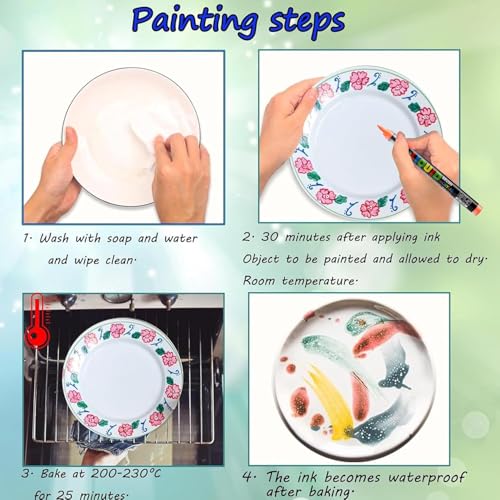 Painting steps

1· Wash with soap and water and wipe clean·

2· 30 minutes after applying ink Object to be painted and allowed to dry· Room temperature·

3· Bake at 200-230°C for 25 minutes·

4· The ink becomes waterproof after baking·