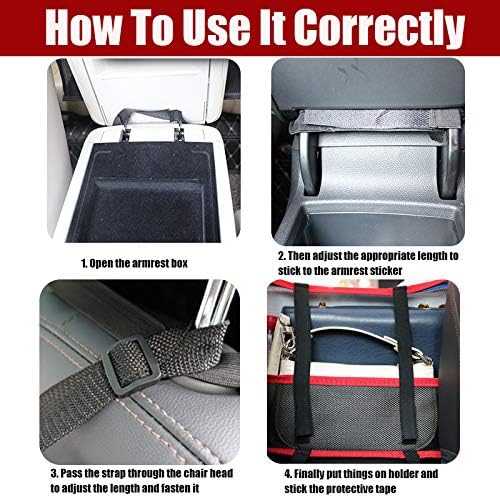 How To Use It Correctly

1. Open the armrest box

2. Then adjust the appropriate length to stick to the armrest sticker

3. Pass the strap through the chair head to adjust the length and fasten it

4. Finally put things on holder and stick the protective tape