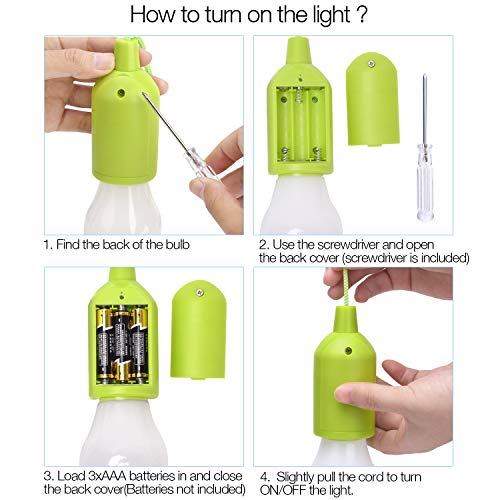 How to turn on the light ?

1. Find the back of the bulb

2. Use the screwdriver and open the back cover (screwdriver is included)

3. Load 3xAAA batteries in and close the back cover(Batteries not included)

4. Slightly pull the cord to turn ON/OFF the light.