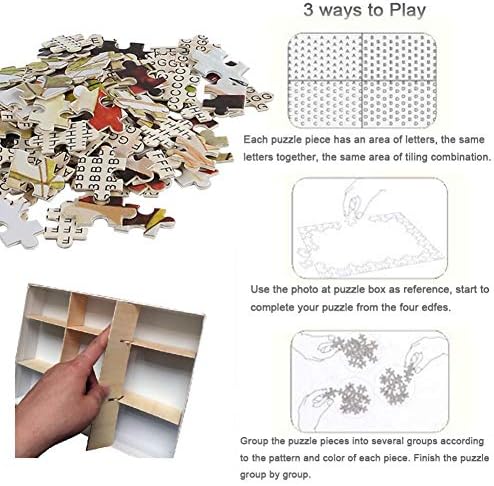 3 ways to Play

Each puzzle piece has an area of letters, the same letters together, the same area of tiling combination.

Use the photo at puzzle box as reference, start to complete your puzzle from the four edfes.

Group the puzzle pieces into several groups according to the pattern and color of each piece. Finish the puzzle group by group.