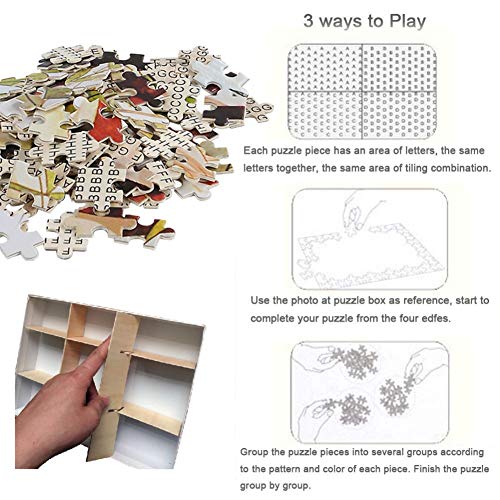 3 ways to Play

Each puzzle piece has an area of letters, the same letters together, the same area of tiling combination.

Use the photo at puzzle box as reference, start to complete your puzzle from the four edfes.

Group the puzzle pieces into several groups according to the pattern and color of each piece. Finish the puzzle group by group.