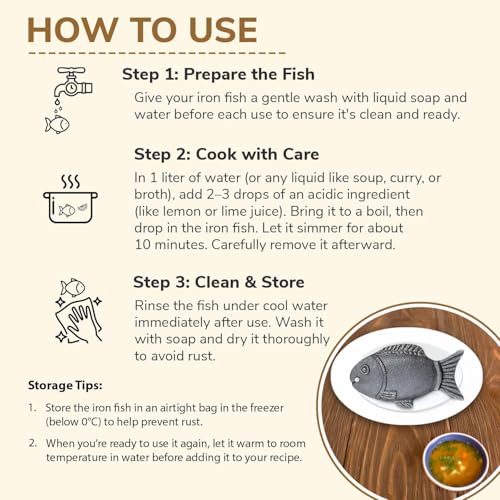 HOW TO USE

Step 1: Prepare the Fish

Give your iron fish a gentle wash with liquid soap and water before each use to ensure it's clean and ready.

Step 2: Cook with Care

In 1 liter of water (or any liquid like soup, curry, or broth), add 2–3 drops of an acidic ingredient (like lemon or lime juice). Bring it to a boil, then drop in the iron fish. Let it simmer for about 10 minutes. Carefully remove it afterward.

Step 3: Clean & Store

Rinse the fish under cool water immediately after use. Wash it with soap and dry it thoroughly to avoid rust.

Storage Tips:

1. Store the iron fish in an airtight bag in the freezer (below 0°C) to help prevent rust.

2. When you're ready to use it again, let it warm to room temperature in water before adding it to your recipe.