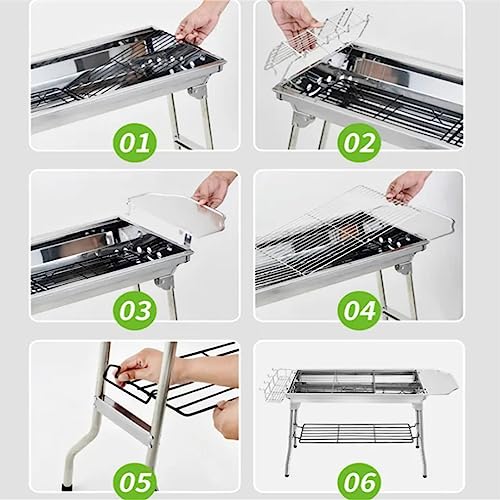 01

02

03

04

05

06