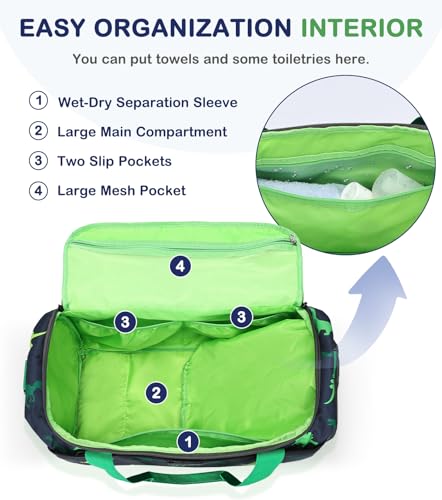 EASY ORGANIZATION INTERIOR

You can put towels and some toiletries here.

1 Wet-Dry Separation Sleeve

2 Large Main Compartment

3 Two Slip Pockets

4 Large Mesh Pocket

4

3

3

2

1