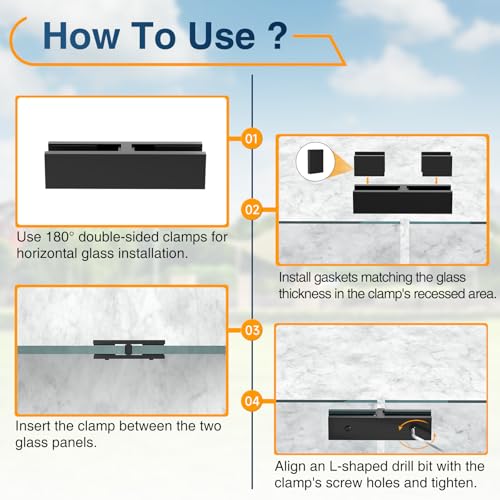 How To Use ?

01

Use 180° double-sided clamps for horizontal glass installation.

02

Install gaskets matching the glass thickness in the clamp's recessed area.

03

Insert the clamp between the two glass panels.

04

Align an L-shaped drill bit with the clamp's screw holes and tighten.