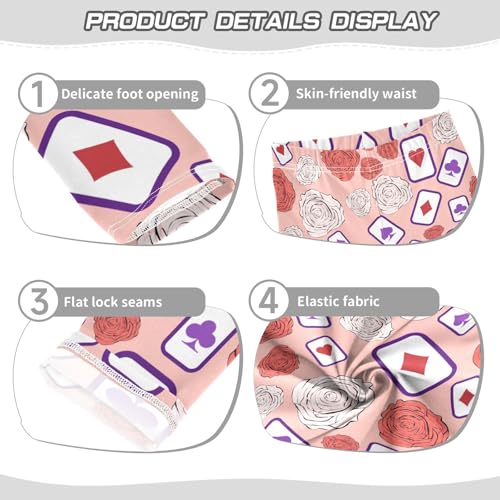 PRODUCT DETAILS DISPLAY

1 Delicate foot opening

2 Skin-friendly waist

3 Flat lock seams

4 Elastic fabric