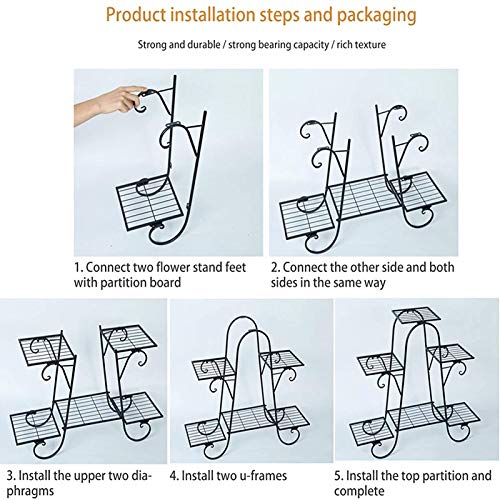 Product installation steps and packaging

Strong and durable / strong bearing capacity / rich texture

1. Connect two flower stand feet with partition board

2. Connect the other side and both sides in the same way

3. Install the upper two diaphragms

4. Install two u-frames

5. Install the top partition and complete