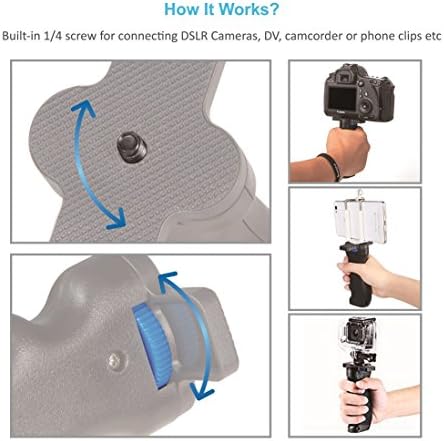 How It Works?

Built-in 1/4 screw for connecting DSLR Cameras, DV, camcorder or phone clips etc