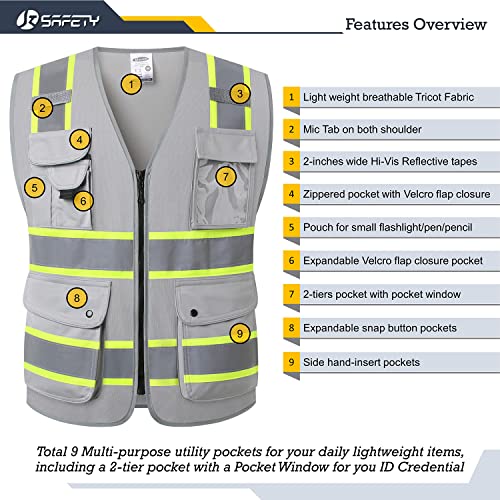 JK SAFETY

Features Overview

1
2
3
4
5
6
7
8
9

1 Light weight breathable Tricot Fabric
2 Mic Tab on both shoulder
3 2-inches wide Hi-Vis Reflective tapes
4 Zippered pocket with Velcro flap closure
5 Pouch for small flashlight/pen/pencil
6 Expandable Velcro flap closure pocket
7 2-tiers pocket with pocket window
8 Expandable snap button pockets
9 Side hand-insert pockets

Total 9 Multi-purpose utility pockets for your daily lightweight items, including a 2-tier pocket with a Pocket Window for you ID Credential