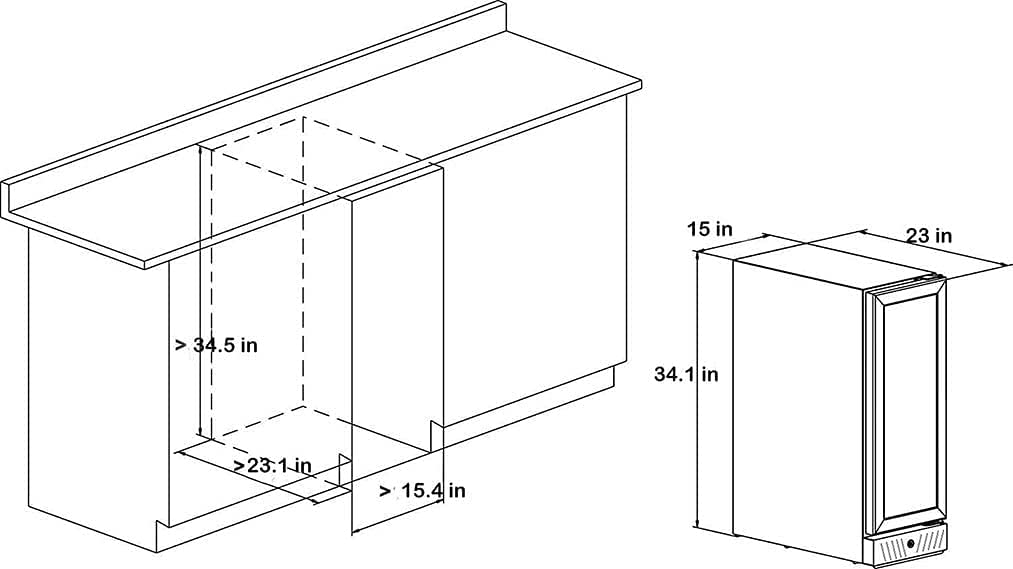 > 34.5 in

>23.1 in

> 15.4 in

15 in

23 in

34.1 in