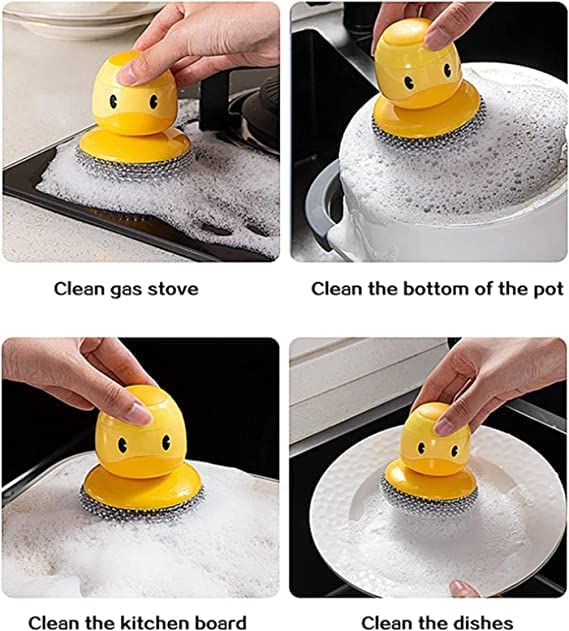 Clean gas stove

Clean the bottom of the pot

Clean the kitchen board

Clean the dishes