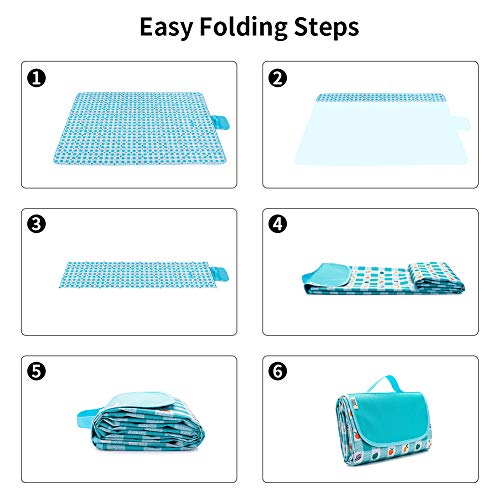 Easy Folding Steps

1

2

3

4

5

6