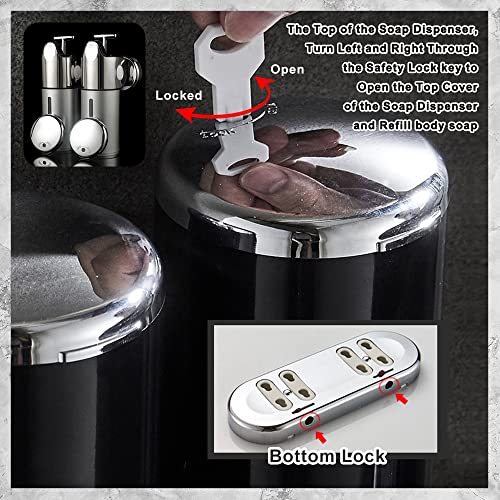 The Top of the Soap Dispenser, Turn Left and Right Through the Safety Lock key to Open the Top Cover of the Soap Dispenser and Refill body soap

Open

Locked

Bottom Lock