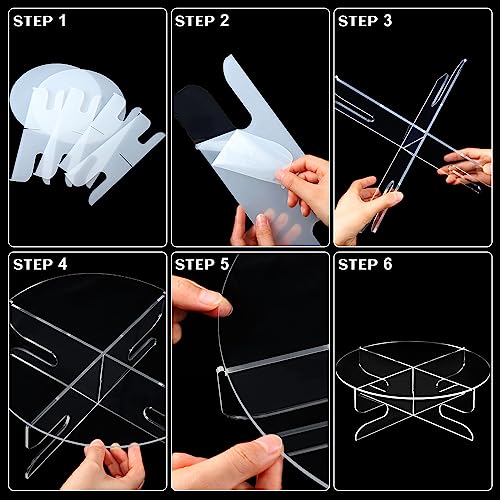 STEP 1

STEP 2

STEP 3

STEP 4

STEP 5

STEP 6