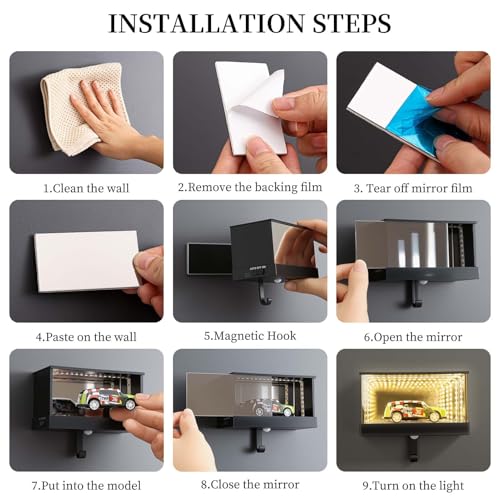 INSTALLATION STEPS

1.Clean the wall

2.Remove the backing film

3. Tear off mirror film

4.Paste on the wall

5.Magnetic Hook

6.Open the mirror

7.Put into the model

8.Close the mirror

9.Turn on the light