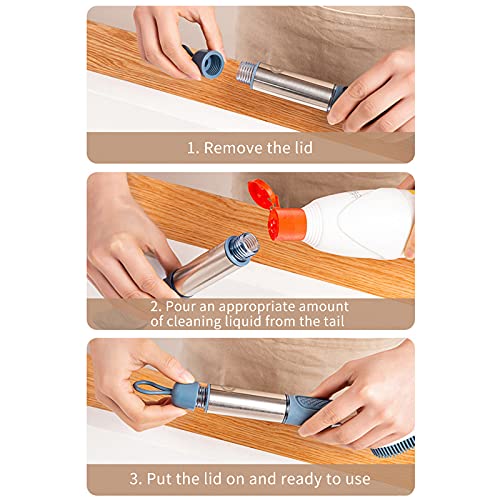 1. Remove the lid

2. Pour an appropriate amount of cleaning liquid from the tail

3. Put the lid on and ready to use