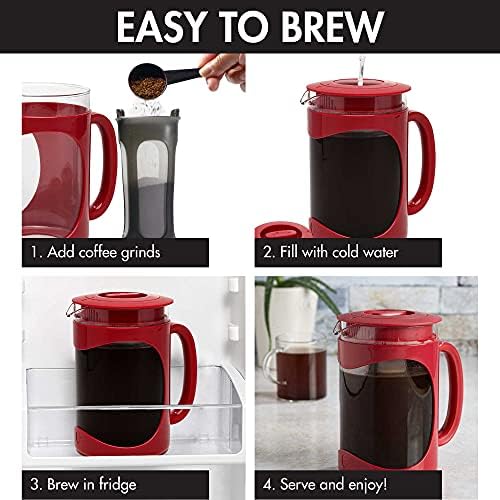 EASY TO BREW

1. Add coffee grinds

2. Fill with cold water

3. Brew in fridge

4. Serve and enjoy!