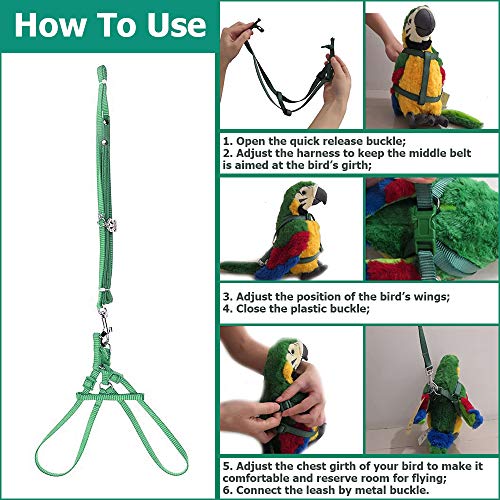 How To Use

1. Open the quick release buckle;
2. Adjust the harness to keep the middle belt is aimed at the bird's girth;

3. Adjust the position of the bird's wings;
4. Close the plastic buckle;

5. Adjust the chest girth of your bird to make it comfortable and reserve room for flying;
6. Connect the leash by metal buckle.