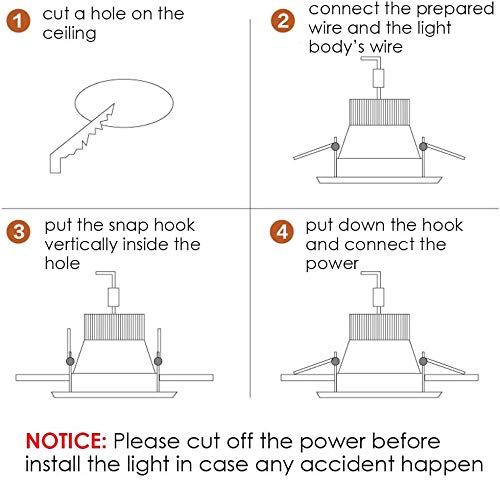 1 cut a hole on the ceiling

2 connect the prepared wire and the light body's wire

3 put the snap hook vertically inside the hole

4 put down the hook and connect the power

NOTICE: Please cut off the power before install the light in case any accident happen