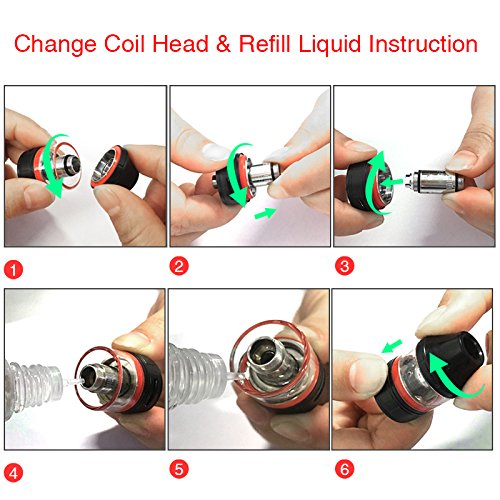 Change Coil Head & Refill Liquid Instruction

1

2

3

4

5

6