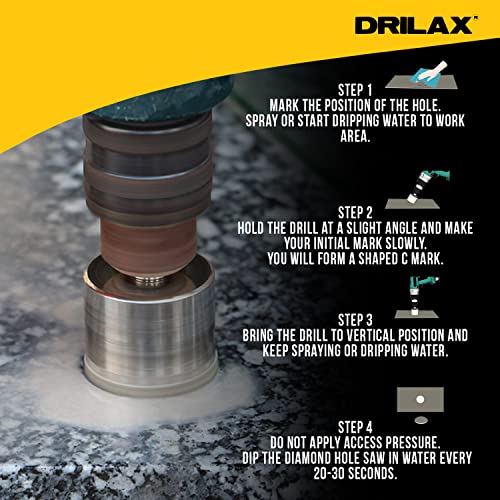 DRILAX™

STEP 1
MARK THE POSITION OF THE HOLE.
SPRAY OR START DRIPPING WATER TO WORK AREA.

STEP 2
HOLD THE DRILL AT A SLIGHT ANGLE AND MAKE YOUR INITIAL MARK SLOWLY.
YOU WILL FORM A SHAPED C MARK.

STEP 3
BRING THE DRILL TO VERTICAL POSITION AND KEEP SPRAYING OR DRIPPING WATER.

STEP 4
DO NOT APPLY ACCESS PRESSURE.
DIP THE DIAMOND HOLE SAW IN WATER EVERY 20-30 SECONDS.