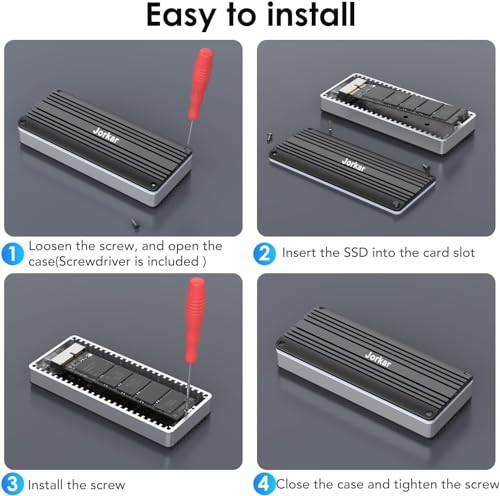 Easy to install

Jorkar

Jorkar

1 Loosen the screw, and open the case(Screwdriver is included )

2 Insert the SSD into the card slot

Jorkar

3 Install the screw

4 Close the case and tighten the screw