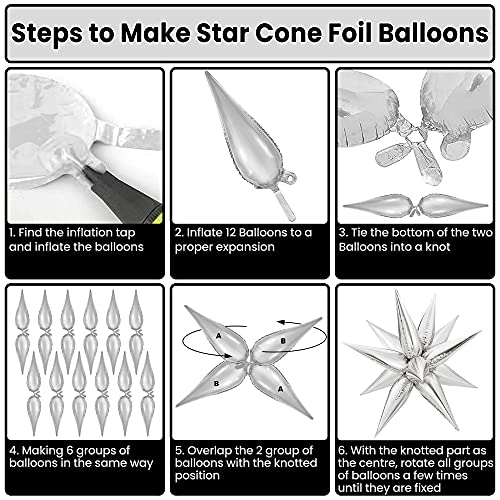 Steps to Make Star Cone Foil Balloons

1. Find the inflation tap and inflate the balloons

2. Inflate 12 Balloons to a proper expansion

3. Tie the bottom of the two Balloons into a knot

4. Making 6 groups of balloons in the same way

A

B

B

A

5. Overlap the 2 group of balloons with the knotted position

6. With the knotted part as the centre, rotate all groups of balloons a few times until they are fixed