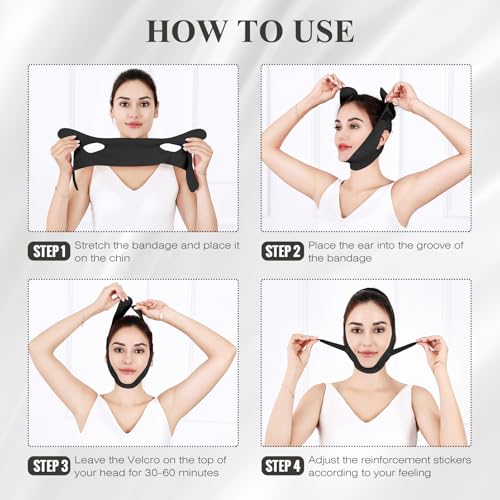 HOW TO USE

STEP 1 Stretch the bandage and place it on the chin

STEP 2 Place the ear into the groove of the bandage

STEP 3 Leave the Velcro on the top of your head for 30-60 minutes

STEP 4 Adjust the reinforcement stickers according to your feeling