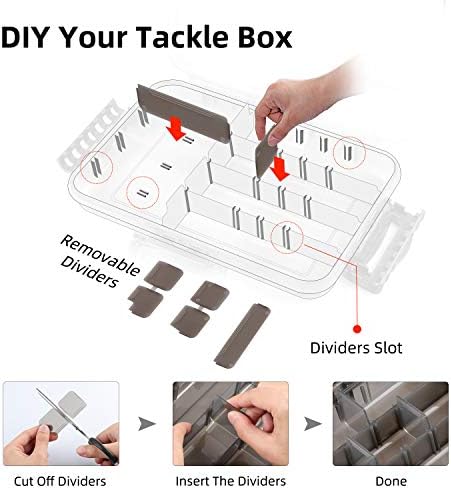 DIY Your Tackle Box

Removable Dividers

Dividers Slot

Cut Off Dividers

Insert The Dividers

Done