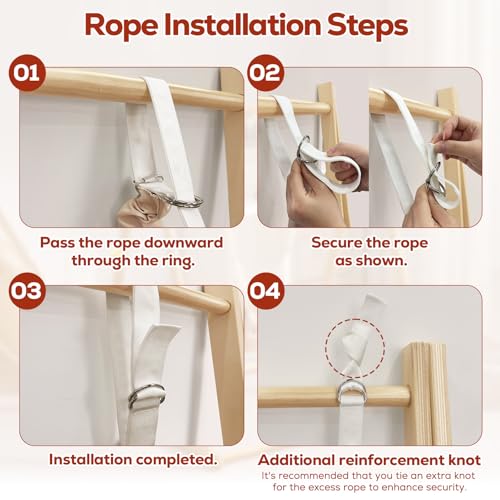 Rope Installation Steps

01

Pass the rope downward through the ring.

02

Secure the rope as shown.

03

Installation completed.

04

Additional reinforcement knot

It's recommended that you tie an extra knot for the excess rope to enhance security.