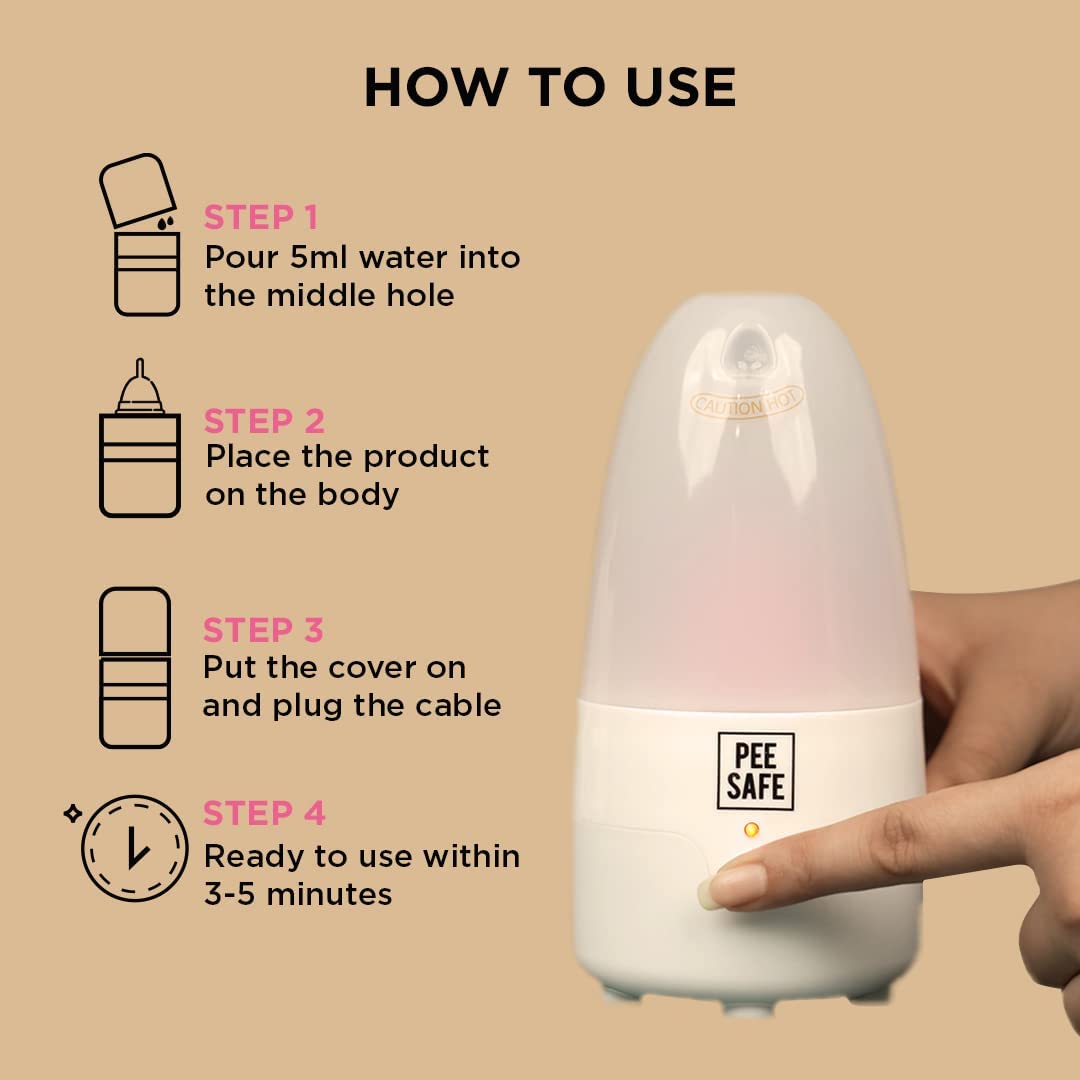 HOW TO USE

STEP 1
Pour 5ml water into the middle hole

STEP 2
Place the product on the body

STEP 3
Put the cover on and plug the cable

STEP 4
Ready to use within 3-5 minutes

CAUTION HOT

PEE SAFE