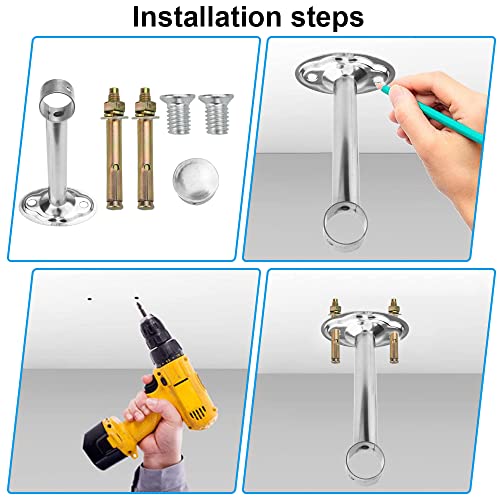 Installation steps