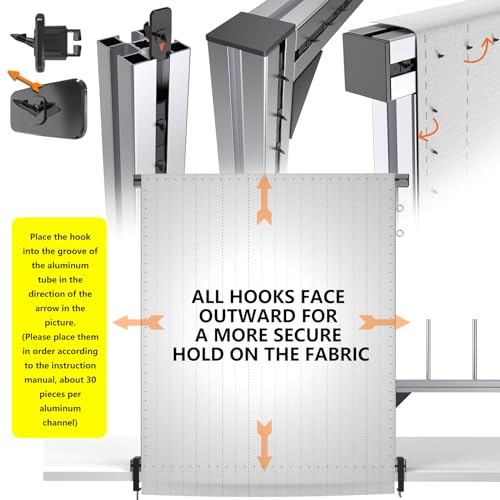 Place the hook into the groove of the aluminum tube in the direction of the arrow in the picture. (Please place them in order according to the instruction manual, about 30 pieces per aluminum channel)

ALL HOOKS FACE OUTWARD FOR A MORE SECURE HOLD ON THE FABRIC