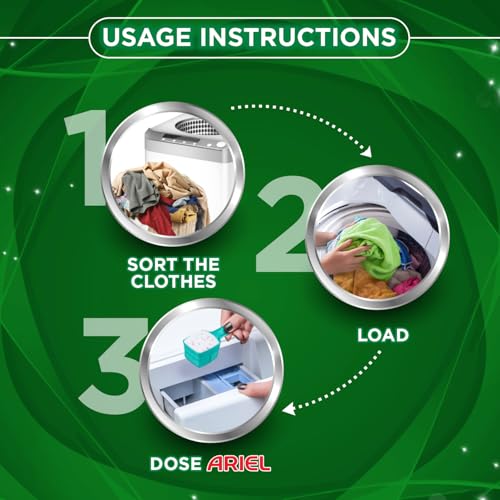 USAGE INSTRUCTIONS

1

SORT THE CLOTHES

2

LOAD

3

DOSE ARIEL