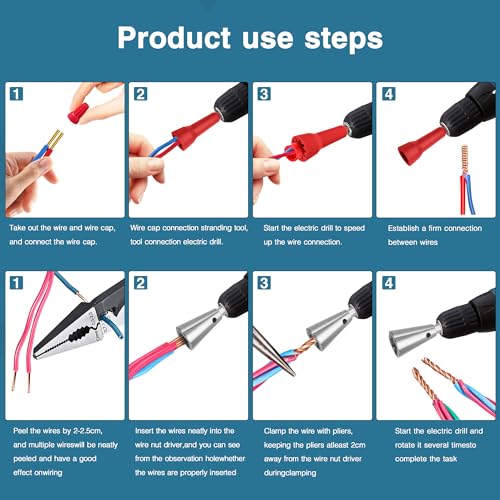 Product use steps

1

Take out the wire and wire cap, and connect the wire cap.

2

Wire cap connection stranding tool, tool connection electric drill.

3

Start the electric drill to speed up the wire connection.

4

Establish a firm connection between wires

1

Peel the wires by 2-2.5cm, and multiple wireswill be neatly peeled and have a good effect onwiring

2

Insert the wires neatly into the wire nut driver,and you can see from the observation holewhether the wires are properly inserted

3

Clamp the wire with pliers, keeping the pliers atleast 2cm away from the wire nut driver duringclamping

4

Start the electric drill and rotate it several timesto complete the task