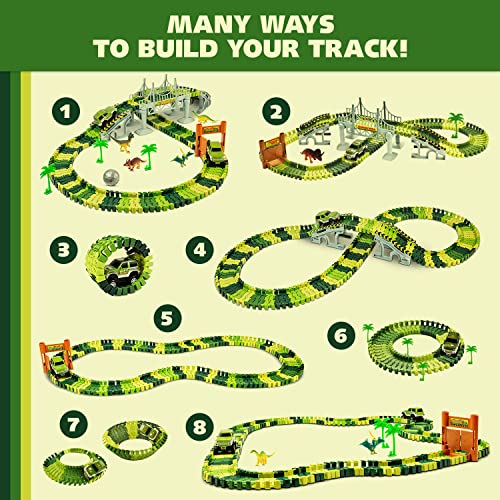 MANY WAYS
TO BUILD YOUR TRACK!

1

2

3

4

5

6

7

8