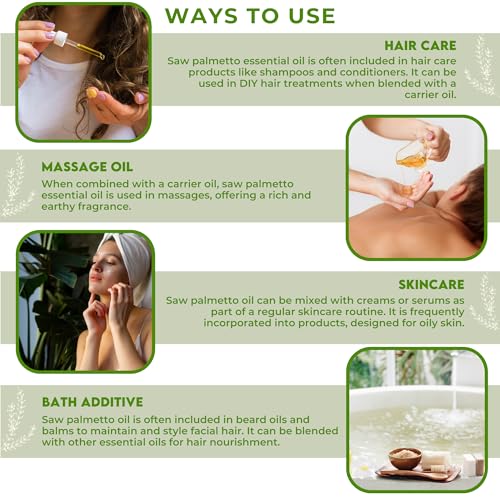 WAYS TO USE

HAIR CARE

Saw palmetto essential oil is often included in hair care products like shampoos and conditioners. It can be used in DIY hair treatments when blended with a carrier oil.

MASSAGE OIL

When combined with a carrier oil, saw palmetto essential oil is used in massages, offering a rich and earthy fragrance.

SKINCARE

Saw palmetto oil can be mixed with creams or serums as part of a regular skincare routine. It is frequently incorporated into products, designed for oily skin.

BATH ADDITIVE

Saw palmetto oil is often included in beard oils and balms to maintain and style facial hair. It can be blended with other essential oils for hair nourishment.