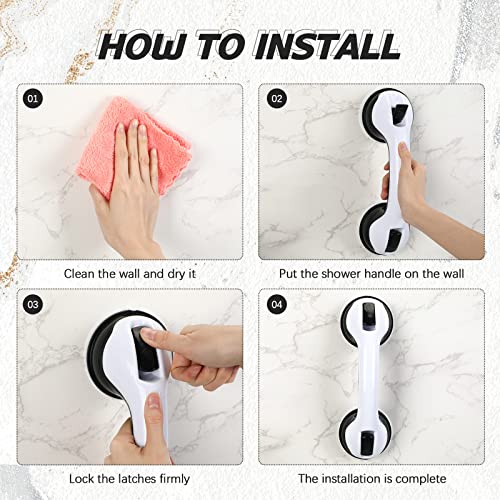 HOW TO INSTALL

01

Clean the wall and dry it

02

Put the shower handle on the wall

03

Lock the latches firmly

04

The installation is complete