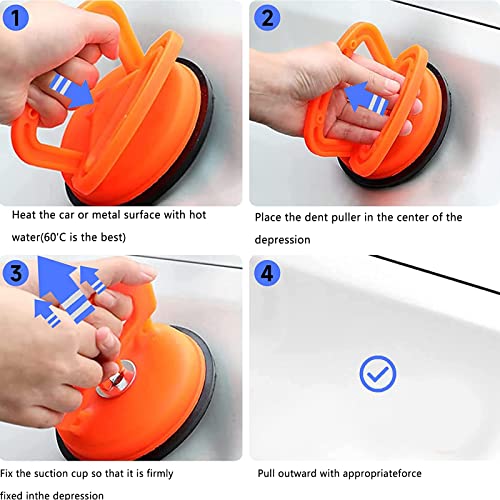 1

Heat the car or metal surface with hot water(60'C is the best)

2

Place the dent puller in the center of the depression

3

Fix the suction cup so that it is firmly fixed inthe depression

4

Pull outward with appropriateforce