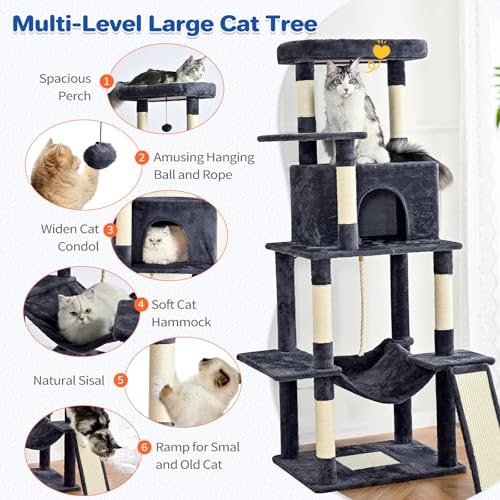 Multi-Level Large Cat Tree

Spacious Perch 1

2 Amusing Hanging Ball and Rope

Widen Cat Condol 3

4 Soft Cat Hammock

Natural Sisal 5

6 Ramp for Smal and Old Cat