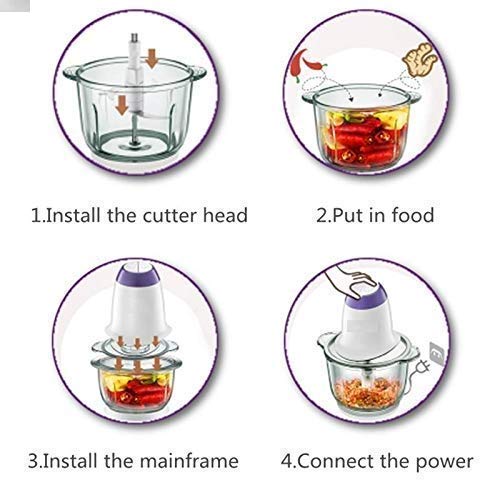 1.Install the cutter head

2.Put in food

3.Install the mainframe

4.Connect the power