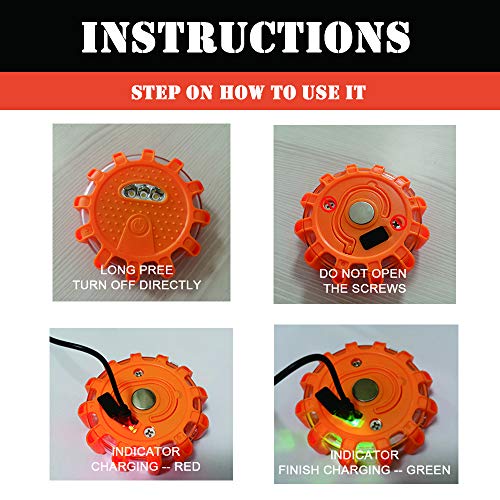 INSTRUCTIONS

STEP ON HOW TO USE IT

LONG PREE
TURN OFF DIRECTLY

DO NOT OPEN
THE SCREWS

INDICATOR
CHARGING -- RED

INDICATOR
FINISH CHARGING -- GREEN