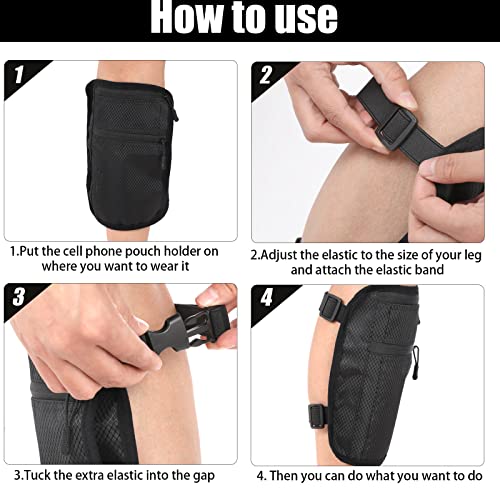 How to use

1

1.Put the cell phone pouch holder on where you want to wear it

2

2.Adjust the elastic to the size of your leg and attach the elastic band

3

3.Tuck the extra elastic into the gap

4

4. Then you can do what you want to do